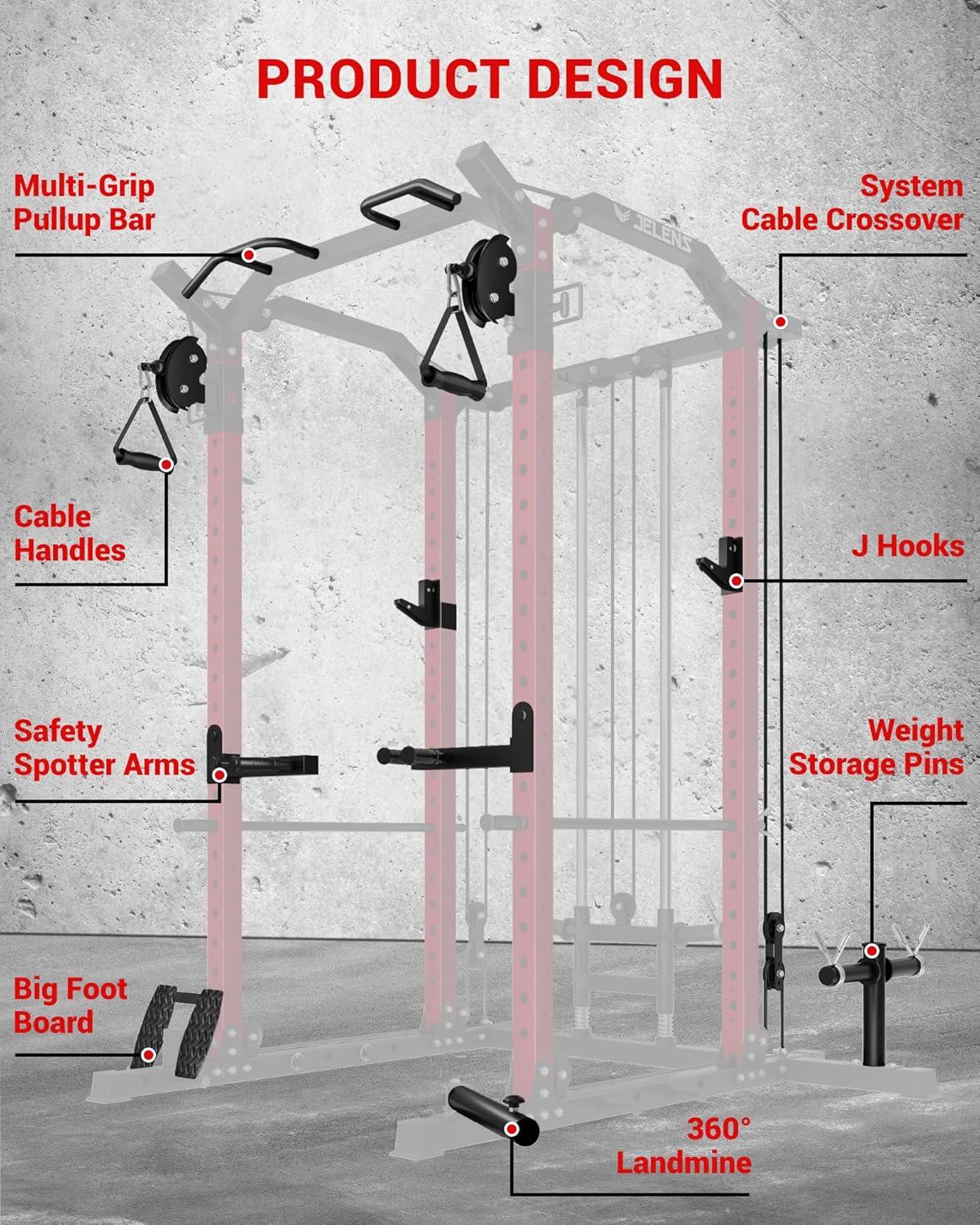 PRODUCT DESIGN

Multi-Grip Pullup Bar

System Cable Crossover

JELENS

Cable Handles

J Hooks

Safety Spotter Arms

Weight Storage Pins

Big Foot Board

360° Landmine